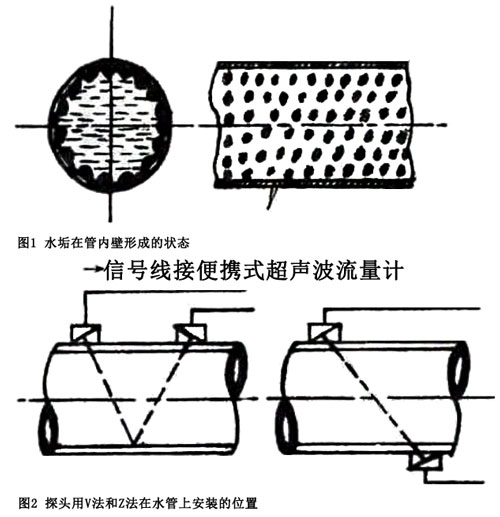 图1 水垢在管内壁形成的状态

→信号线接便携式超声波流量计

图2 探头用V法和Z法在水管上安装的位置